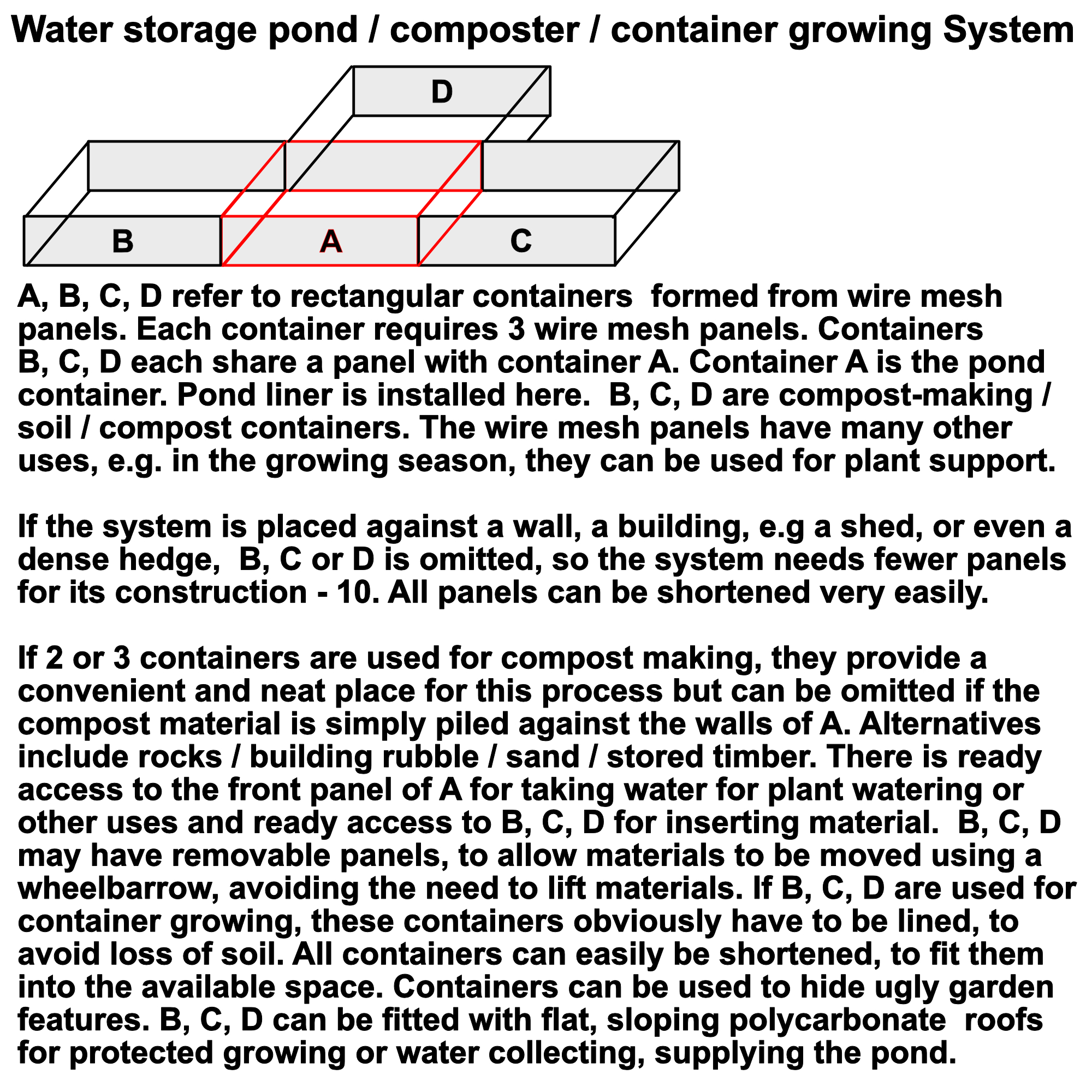 Water storage pond / composter / container growing System

D

B

A

C

A, B, C, D refer to rectangular containers formed from wire mesh panels. Each container requires 3 wire mesh panels. Containers B, C, D each share a panel with container A. Container A is the pond container. Pond liner is installed here. B, C, D are compost-making / soil / compost containers. The wire mesh panels have many other uses, e.g. in the growing season, they can be used for plant support.

If the system is placed against a wall, a building, e.g a shed, or even a dense hedge, B, C or D is omitted, so the system needs fewer panels for its construction - 10. All panels can be shortened very easily.

If 2 or 3 containers are used for compost making, they provide a convenient and neat place for this process but can be omitted if the compost material is simply piled against the walls of A. Alternatives include rocks / building rubble / sand / stored timber. There is ready access to the front panel of A for taking water for plant watering or other uses and ready access to B, C, D for inserting material. B, C, D may have removable panels, to allow materials to be moved using a wheelbarrow, avoiding the need to lift materials. If B, C, D are used for container growing, these containers obviously have to be lined, to avoid loss of soil. All containers can easily be shortened, to fit them into the available space. Containers can be used to hide ugly garden features. B, C, D can be fitted with flat, sloping polycarbonate roofs for protected growing or water collecting, supplying the pond.