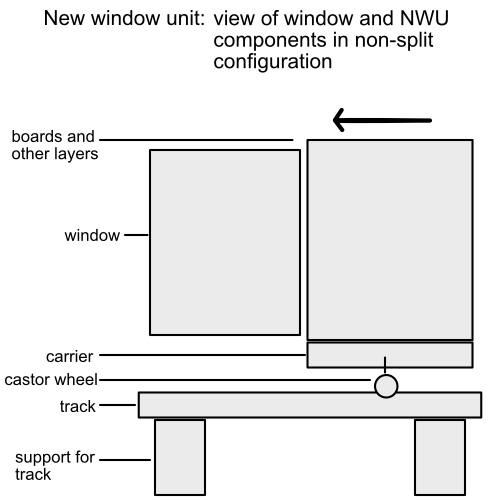 New window unit: view of window and NWU components in non-split configuration

boards and other layers

window

carrier

castor wheel

track

support for track